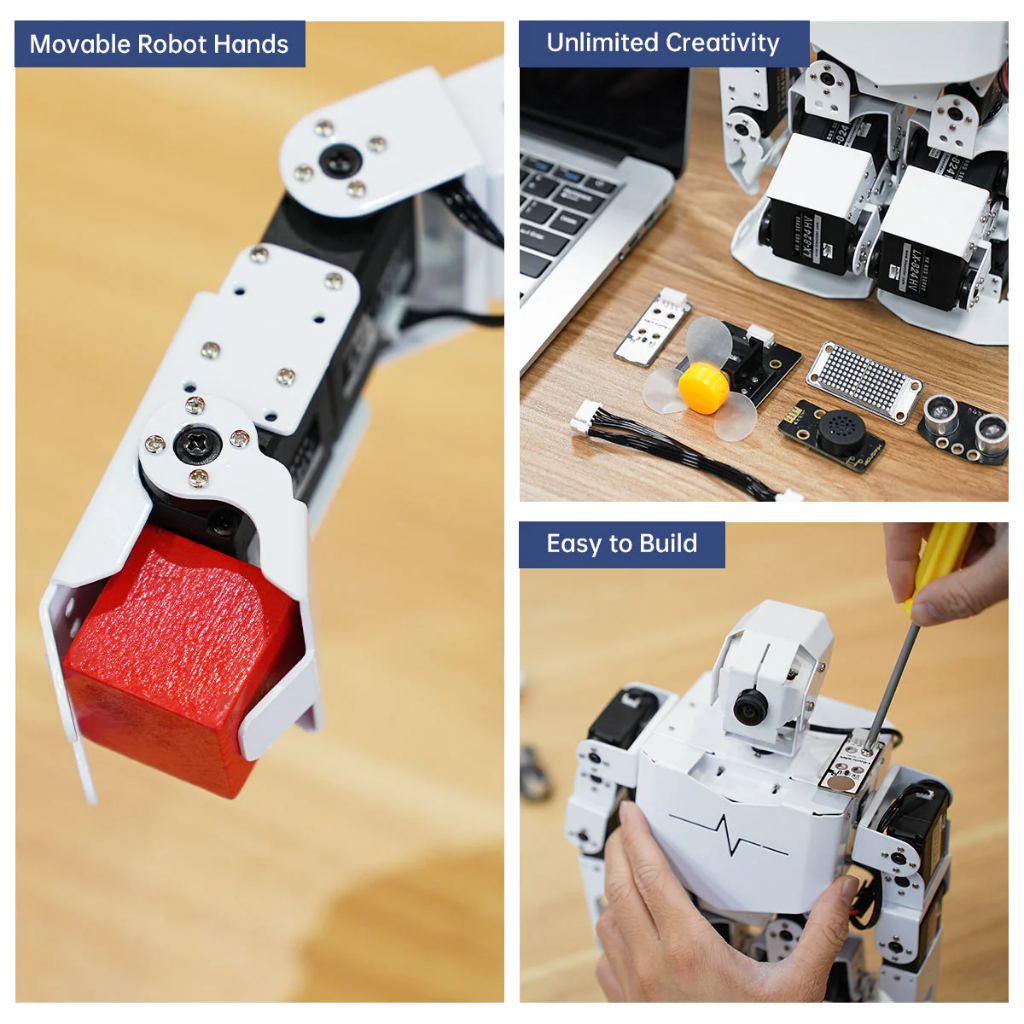 Movable Robot Hands

Unlimited Creativity

LX-824HV

LX-824HV

Easy to Build